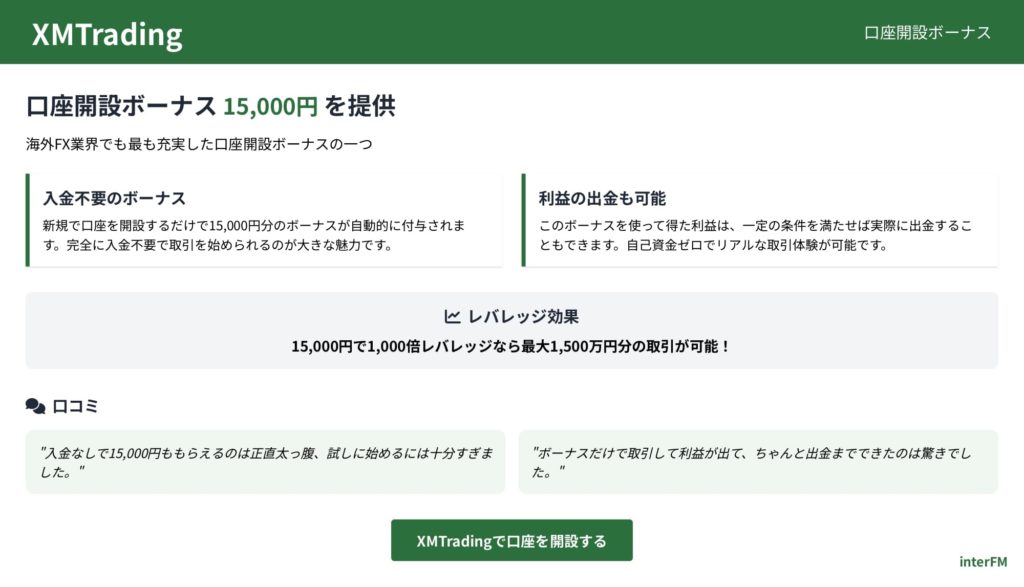 XMTrading

口座開設ボーナス

口座開設ボーナス15,000円を提供

海外FX業界でも最も充実した口座開設ボーナスの一つ

入金不要のボーナス

新規で口座を開設するだけで15,000円分のボーナスが自動的に付与されます。完全に入金不要で取引を始められるのが大きな魅力です。

利益の出金も可能

このボーナスを使って得た利益は、一定の条件を満たせば実際に出金することもできます。自己資金ゼロでリアルな取引体験が可能です。

レバレッジ効果

15,000円で1,000倍レバレッジなら最大1,500万円分の取引が可能！

口コミ

"入金なしで15,000円ももらえるのは正直太っ腹、試しに始めるには十分すぎました。"

"ボーナスだけで取引して利益が出て、ちゃんと出金までできたのは驚きでした。"

XMTradingで口座を開設する

interFM