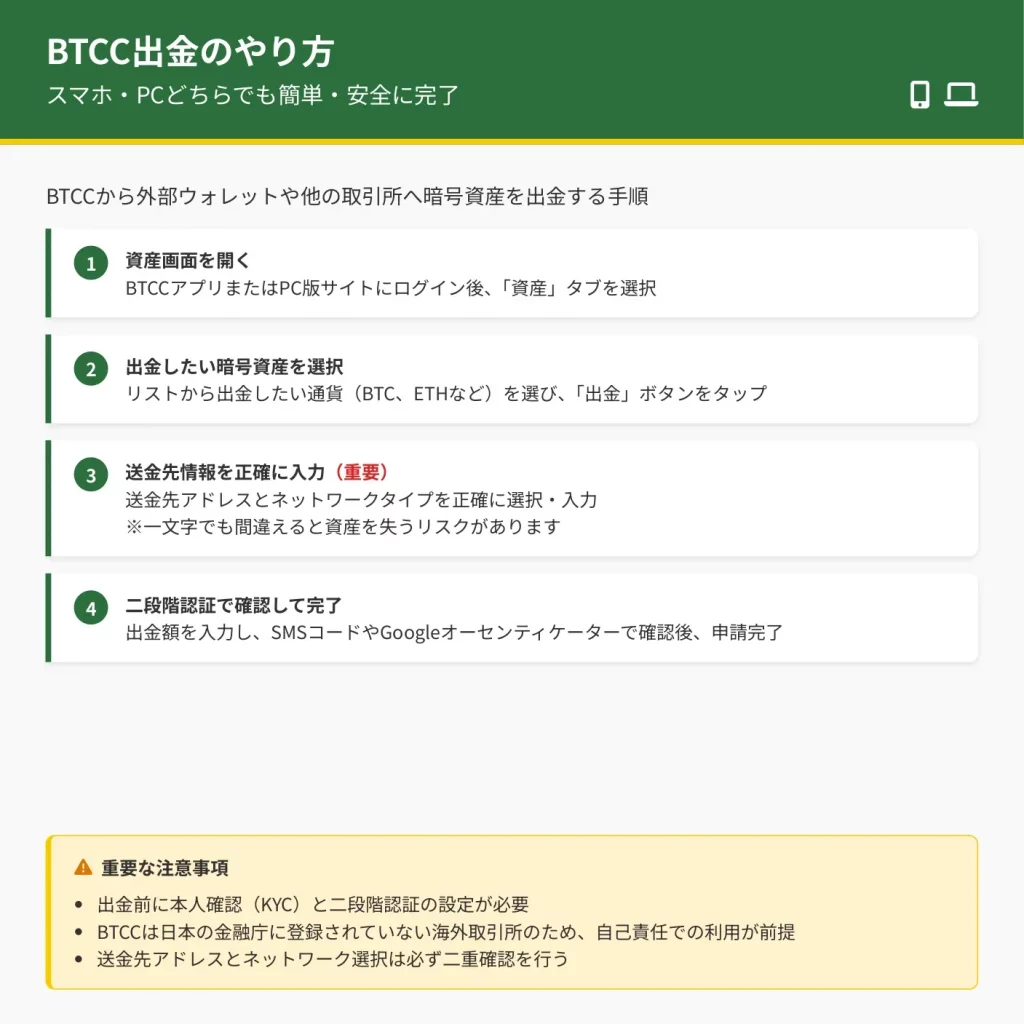 BTCC出金のやり方
スマホ・PCどちらでも簡単・安全に完了

BTCCから外部ウォレットや他の取引所へ暗号資産を出金する手順

1
資産画面を開く
BTCCアプリまたはPC版サイトにログイン後、「資産」タブを選択

2
出金したい暗号資産を選択
リストから出金したい通貨（BTC、ETHなど）を選び、「出金」ボタンをタップ

3
送金先情報を正確に入力（重要）
送金先アドレスとネットワークタイプを正確に選択・入力
※一文字でも間違えると資産を失うリスクがあります

4
二段階認証で確認して完了
出金額を入力し、SMSコードやGoogleオーセンティケーターで確認後、申請完了

重要な注意事項
• 出金前に本人確認（KYC）と二段階認証の設定が必要
• BTCCは日本の金融庁に登録されていない海外取引所のため、自己責任での利用が前提
• 送金先アドレスとネットワーク選択は必ず二重確認を行う