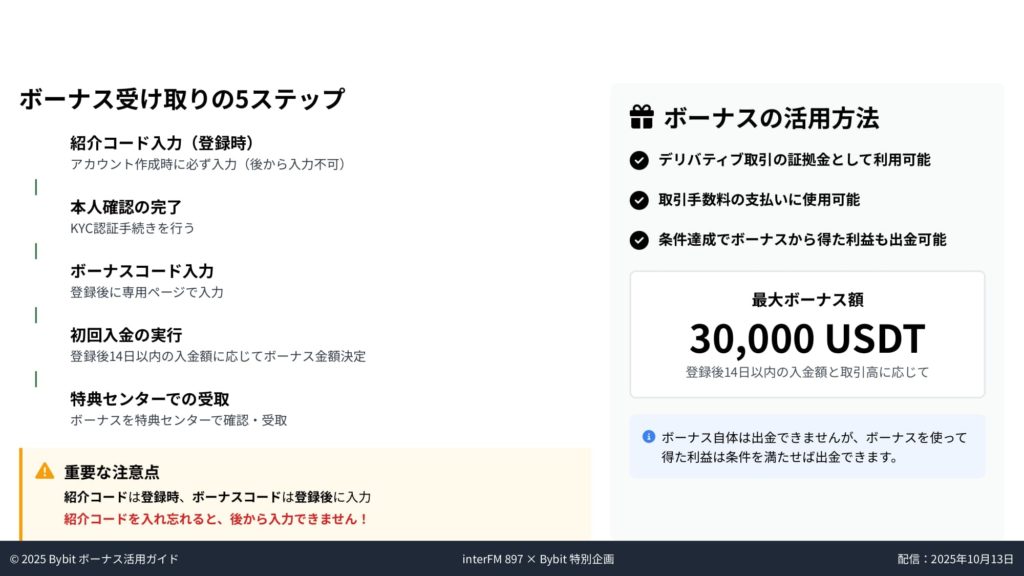 ボーナス受け取りの5ステップ

紹介コード入力（登録時）
アカウント作成時に必ず入力（後から入力不可）

本人確認の完了
KYC認証手続きを行う

ボーナスコード入力
登録後に専用ページで入力

初回入金の実行
登録後14日以内の入金額に応じてボーナス金額決定

特典センターでの受取
ボーナスを特典センターで確認・受取

重要な注意点
紹介コードは登録時、ボーナスコードは登録後に入力
紹介コードを入れ忘れると、後から入力できません！

ボーナスの活用方法

デリバティブ取引の証拠金として利用可能

取引手数料の支払いに使用可能

条件達成でボーナスから得た利益も出金可能

最大ボーナス額
30,000 USDT
登録後14日以内の入金額と取引高に応じて

ボーナス自体は出金できませんが、ボーナスを使って得た利益は条件を満たせば出金できます。

© 2025 Bybit ボーナス活用ガイド
interFM 897 × Bybit 特別企画
配信：2025年10月13日