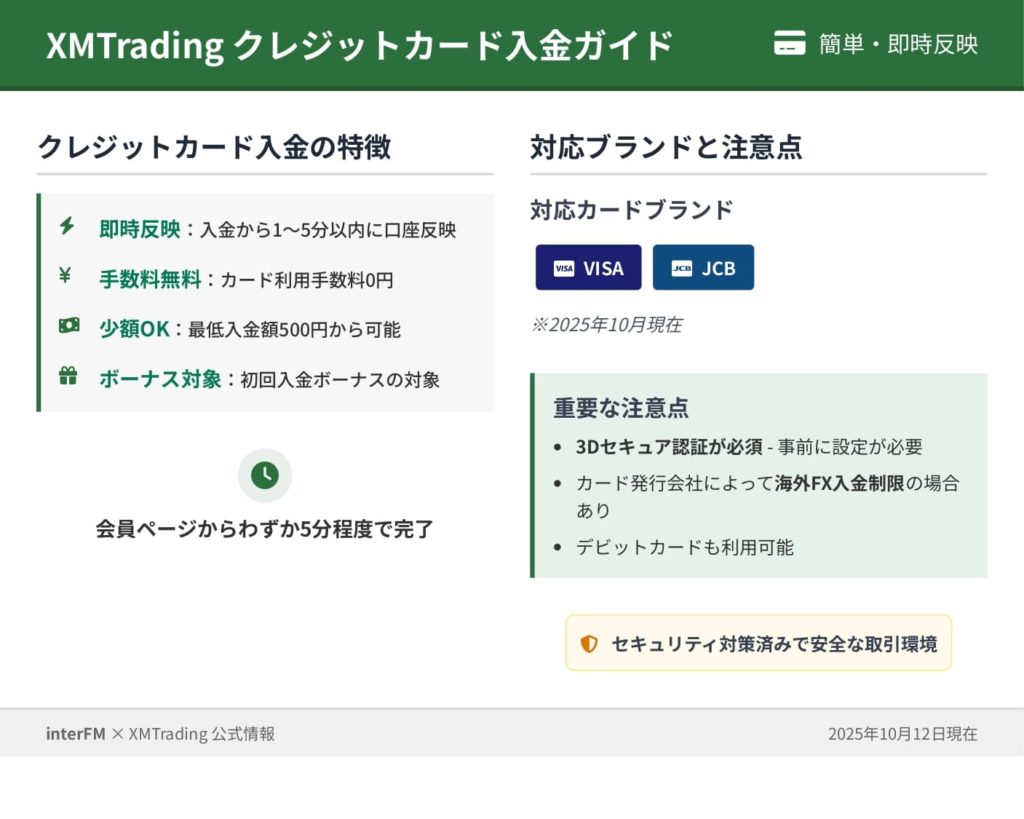 XMTrading クレジットカード入金ガイド

簡単・即時反映

クレジットカード入金の特徴

即時反映：入金から1〜5分以内に口座反映

手数料無料：カード利用手数料0円

少額OK：最低入金額500円から可能

ボーナス対象：初回入金ボーナスの対象

会員ページからわずか5分程度で完了

対応ブランドと注意点

対応カードブランド

VISA

JCB

※2025年10月現在

重要な注意点

• 3Dセキュア認証が必須 - 事前に設定が必要
• カード発行会社によって海外FX入金制限の場合あり
• デビットカードも利用可能

セキュリティ対策済みで安全な取引環境

interFM × XMTrading 公式情報

2025年10月12日現在