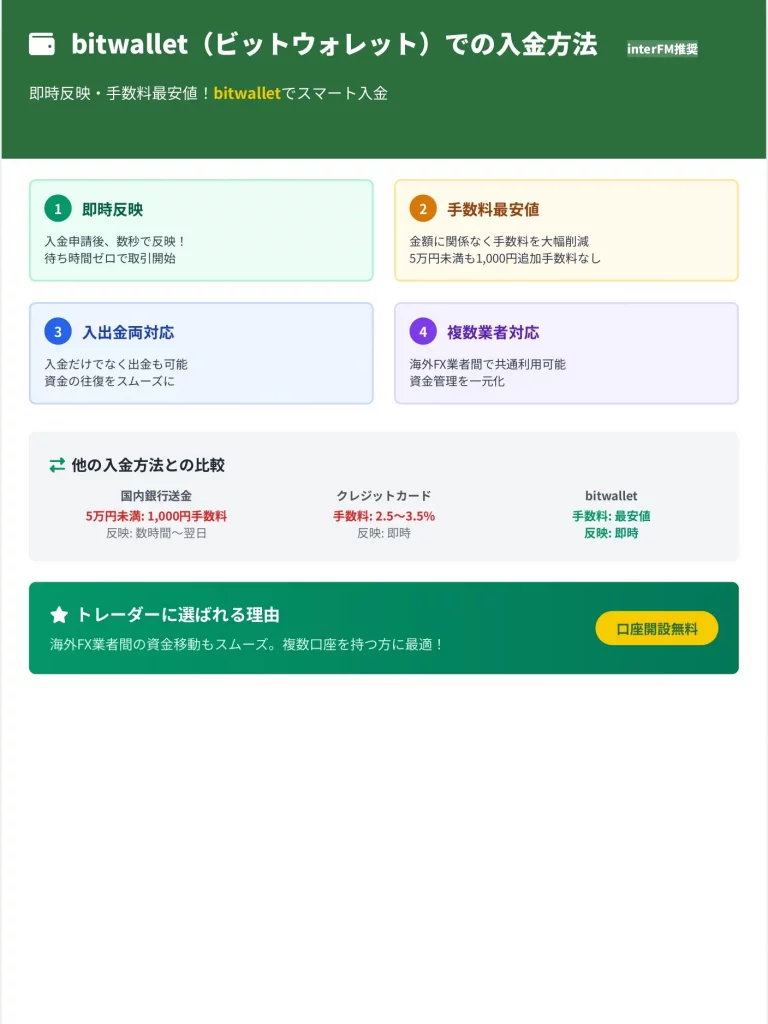 bitwallet（ビットウォレット）での入金方法 interFM推奨

即時反映・手数料最安値！bitwalletでスマート入金

1 即時反映

入金申請後、数秒で反映！
待ち時間ゼロで取引開始

2 手数料最安値

金額に関係なく手数料を大幅削減
5万円未満も1,000円追加手数料なし

3 入出金両対応

入金だけでなく出金も可能
資金の往復をスムーズに

4 複数業者対応

海外FX業者間で共通利用可能
資金管理を一元化

他の入金方法との比較

国内銀行送金
5万円未満: 1,000円手数料
反映: 数時間〜翌日

クレジットカード
手数料: 2.5〜3.5%
反映: 即時

bitwallet
手数料: 最安値
反映: 即時

トレーダーに選ばれる理由

海外FX業者間の資金移動もスムーズ。複数口座を持つ方に最適！

口座開設無料