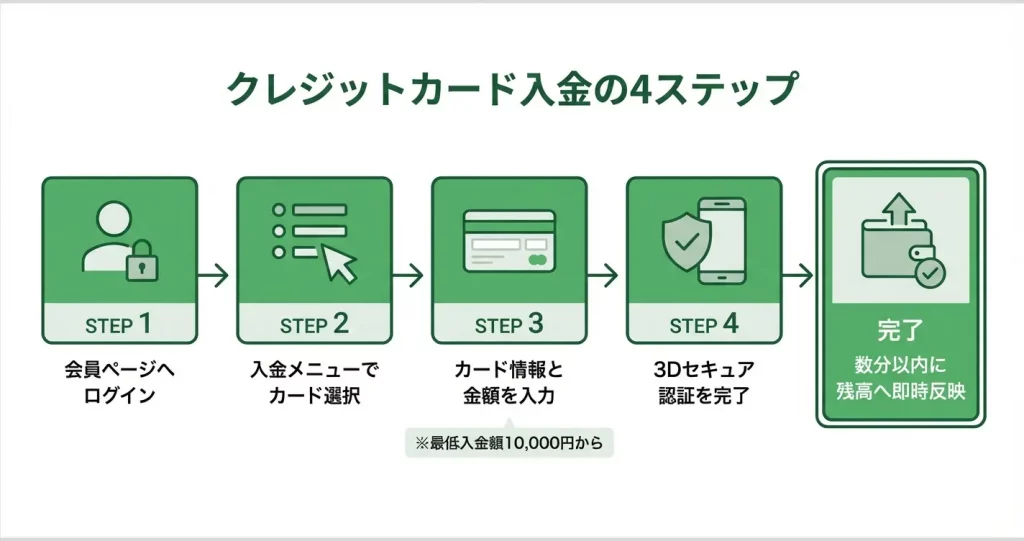 クレジットカード入金の4ステップ

STEP 1
会員ページへログイン

STEP 2
入金メニューでカード選択

STEP 3
カード情報と金額を入力

※最低入金額10,000円から

STEP 4
3Dセキュア認証を完了

完了
数分以内に残高へ即時反映