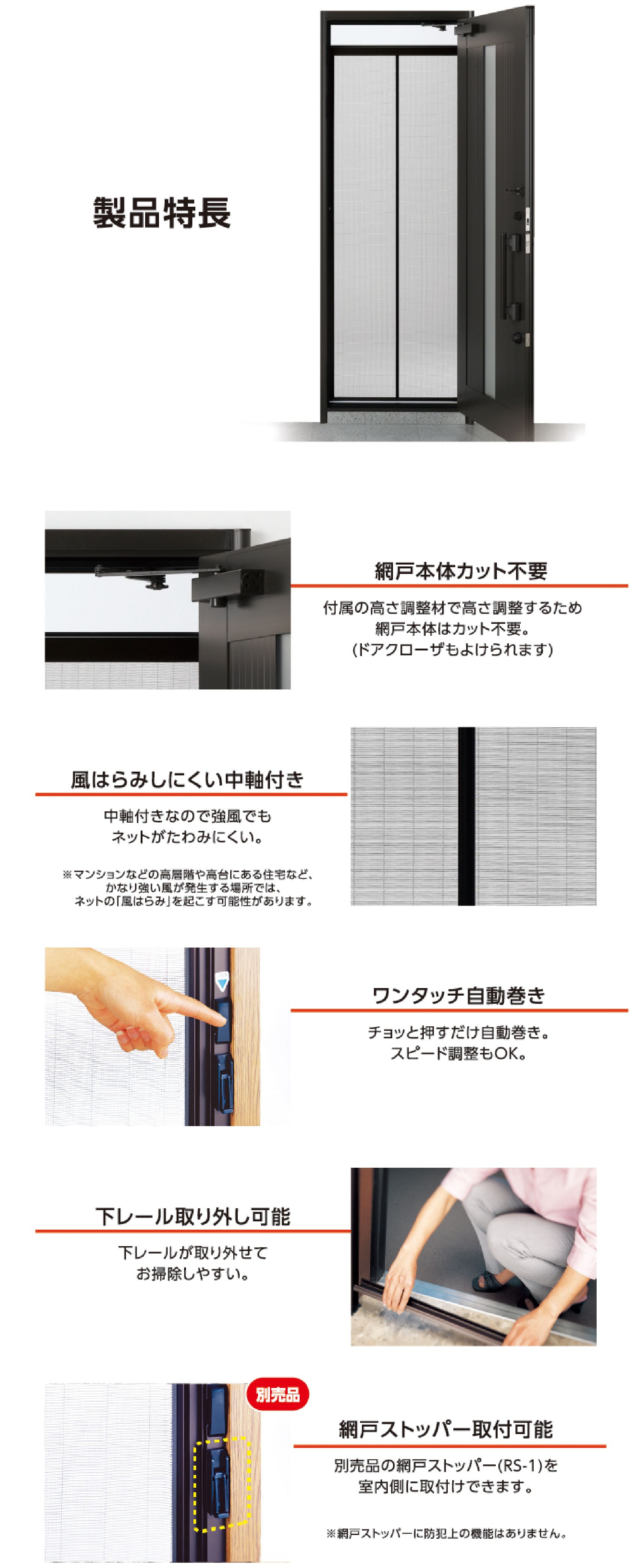 製品特長

網戸本体カット不要

付属の高さ調整材で高さ調整するため
網戸本体はカット不要。
(ドアクローザもよけられます)

風はらみしにくい中軸付き

中軸付きなので強風でも
ネットがたわみにくい。

※マンションなどの高層階や高台にある住宅など、
かなり強い風が発生する場所では、
ネットの「風はらみ」を起こす可能性があります。

ワンタッチ自動巻き

チョッと押すだけ自動巻き。
スピード調整もOK。

下レール取り外し可能

下レールが取り外せて
お掃除しやすい。

別売品

網戸ストッパー取付可能

別売品の網戸ストッパー(RS-1)を
室内側に取付けできます。

※網戸ストッパーに防犯上の機能はありません。